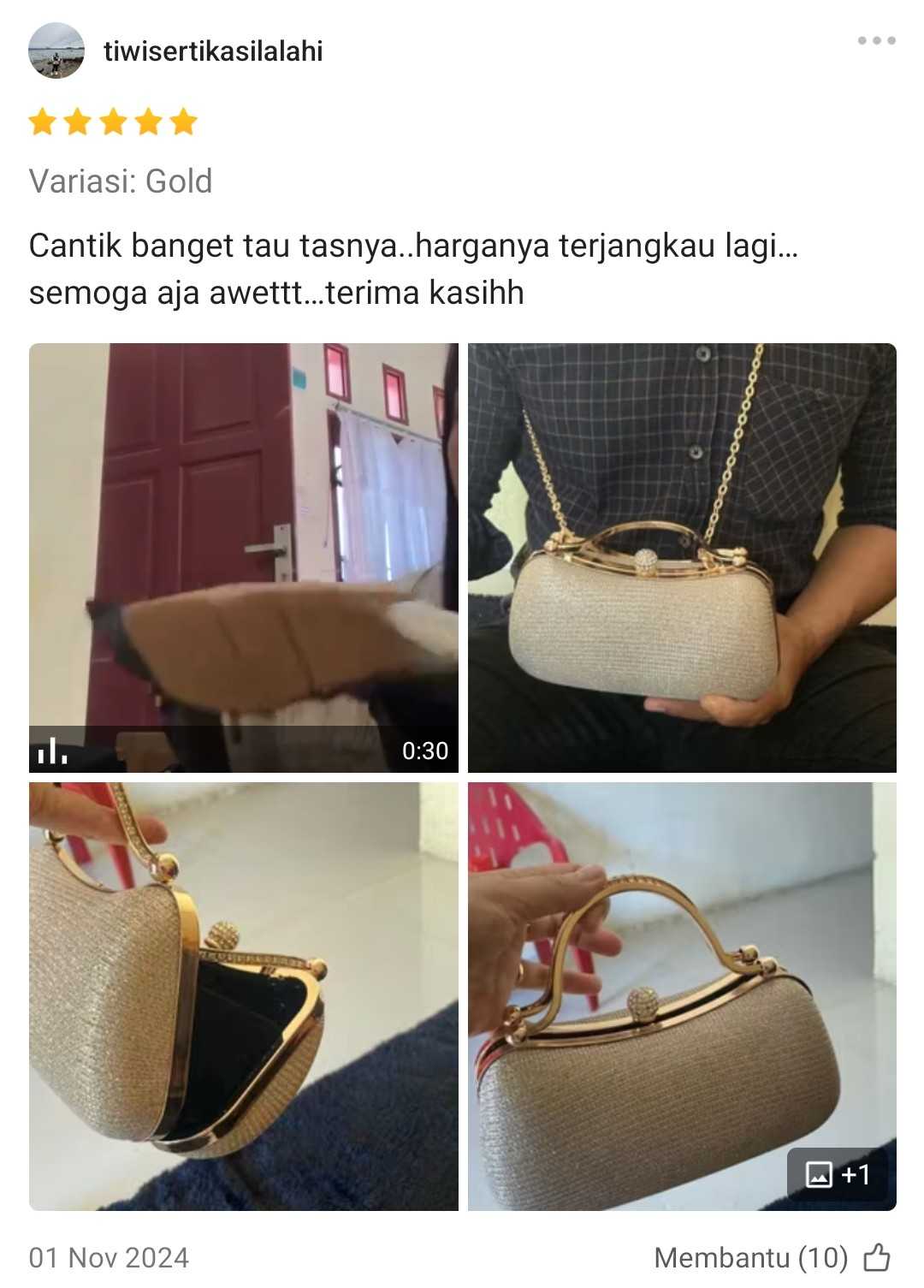 tiwisertikasilalahi

Variasi: Gold

Cantik banget tau tasnya..harganya terjangkau lagi… semoga aja awettt…terima kasihh

0:30

+1

01 Nov 2024

Membantu (10)